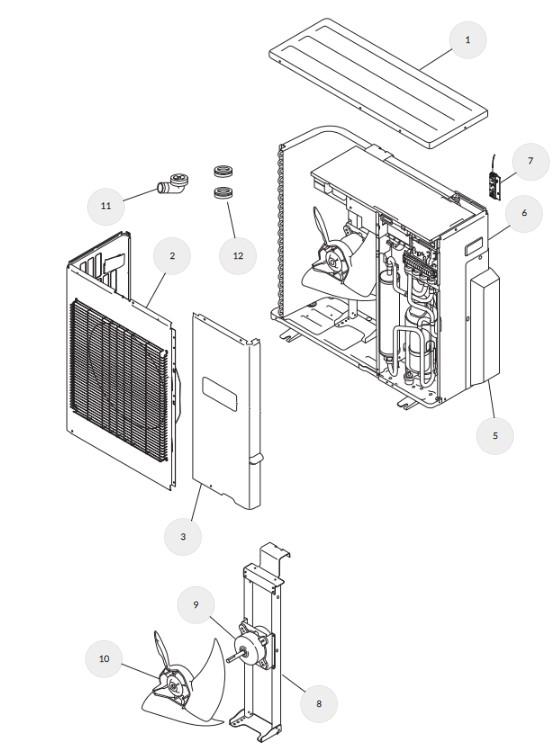 1

7

6

11

12

2

5

3

9

10

8