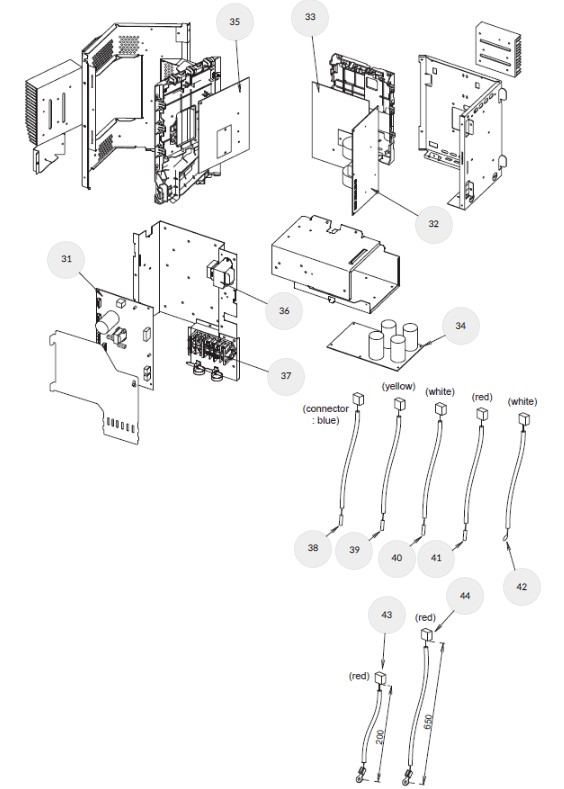 35

33

32

31

36

34

37

(connector : blue)

(yellow)

(white)

(red)

(white)

38

39

40

41

42

43

44

(red)

(red)

200

650