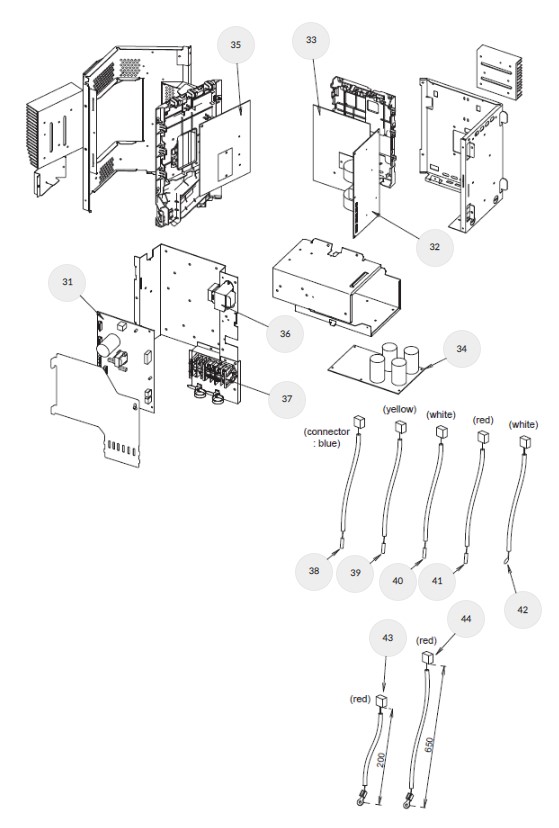 35

33

32

31

36

34

37

(connector : blue)

(yellow)

(white)

(red)

(white)

38

39

40

41

42

43

44

(red)

(red)

200

650