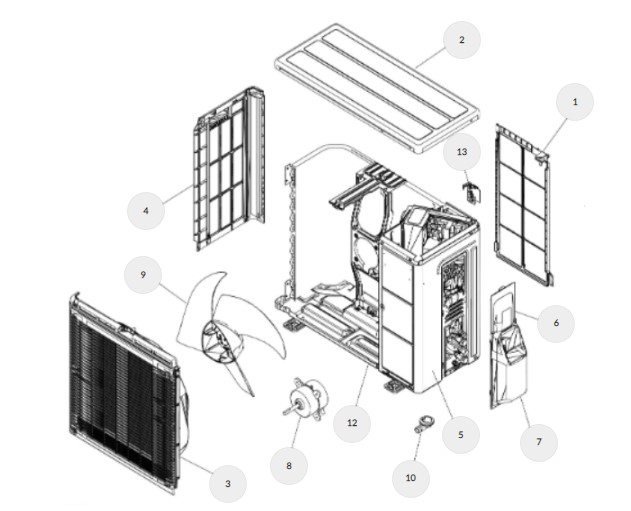 2
1
13
4
9
6
12
5
7
8
10
3