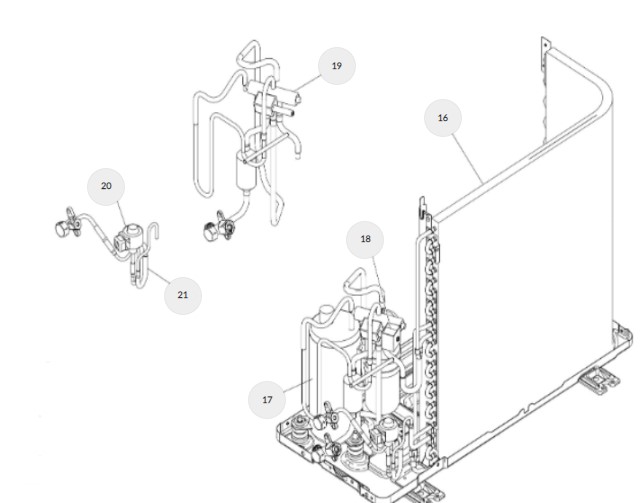 19
16
20
18
21
17