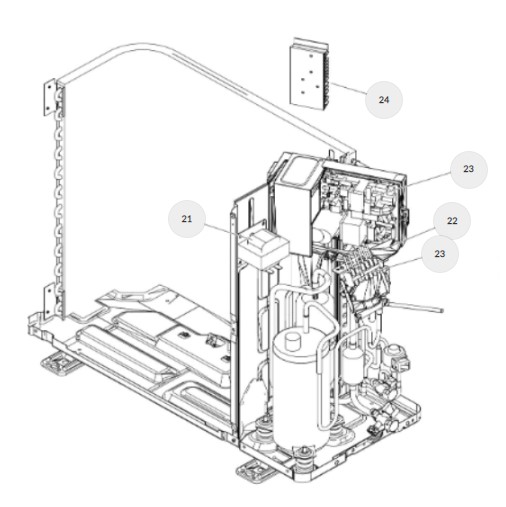 24
23
21
22
23