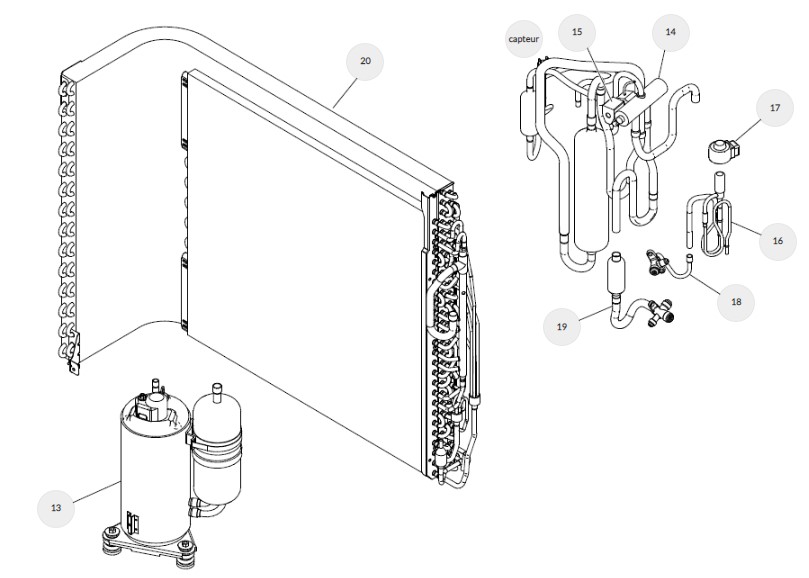 capteur
15
14
20
17
16
18
19
13