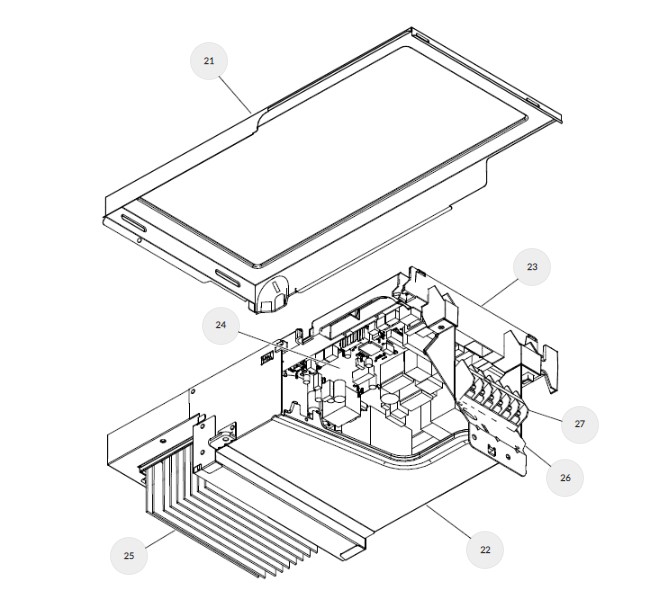 21

23

24

27

26

25

22