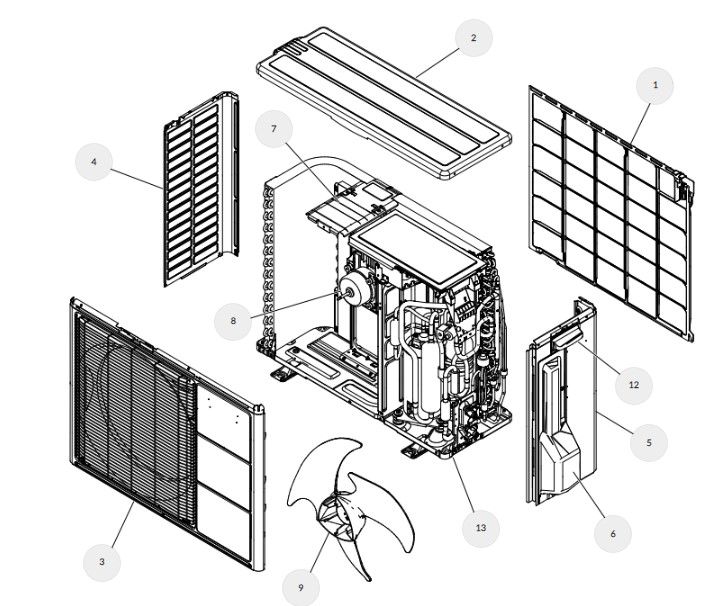 2
1
7
4
8
12
5
3
13
6
9