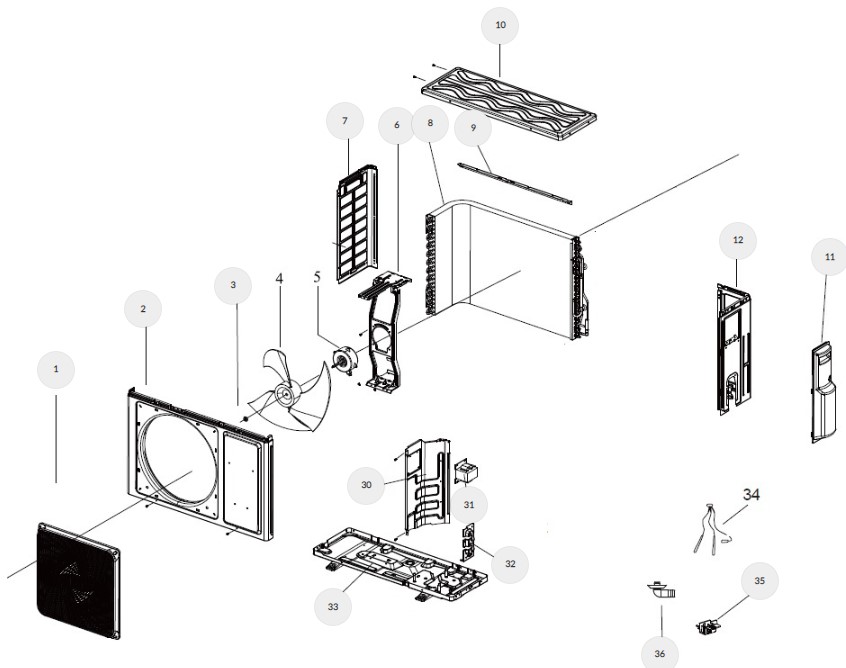 10
7
6
8
9
12
11
3
4
5
2
1
30
31
34
32
33
35
36