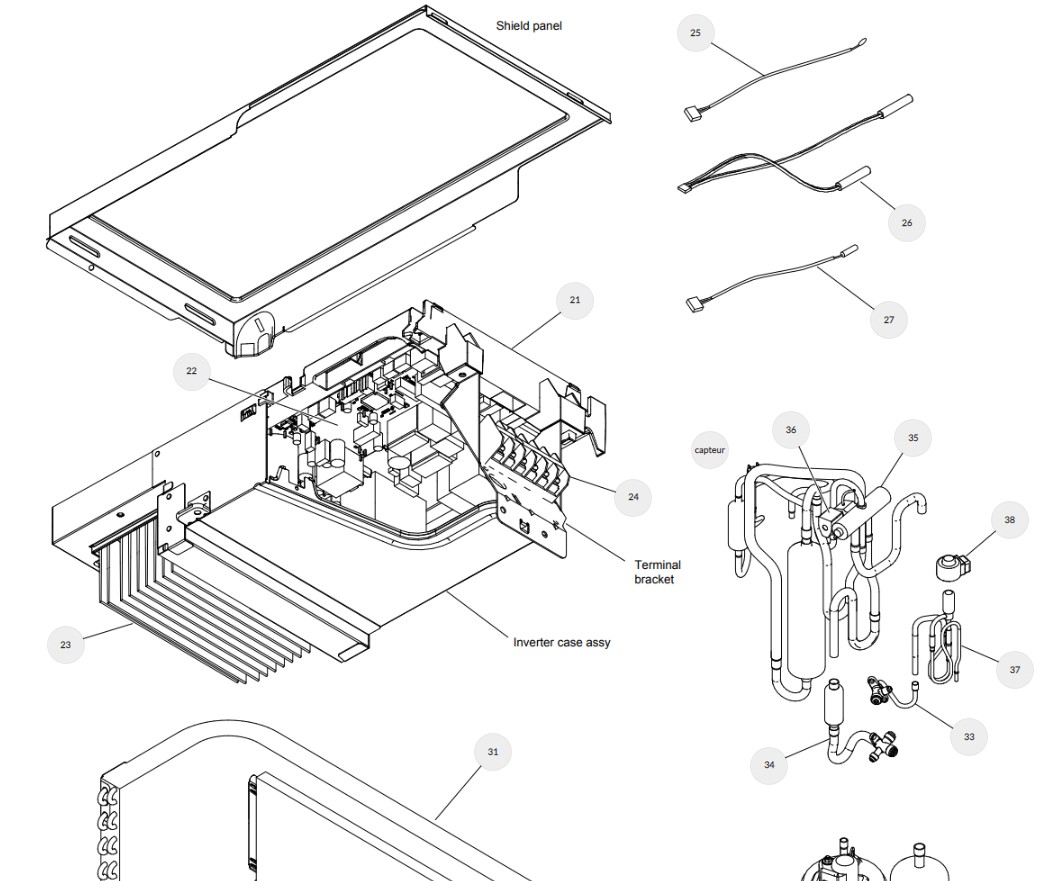 Shield panel

25

26

27

21

22

24

Terminal bracket

Inverter case assy

23

capteur

36

35

38

37

33

34

31