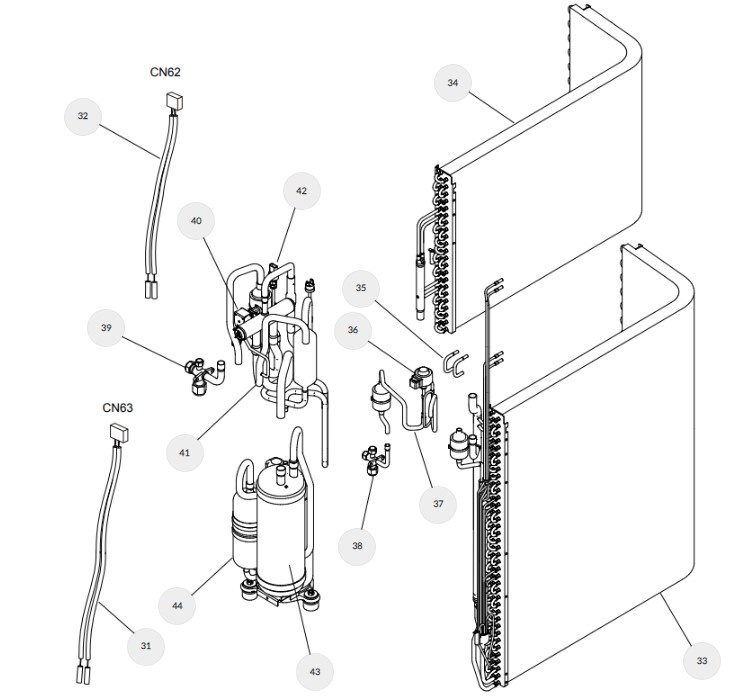 CN62
32
34
42
40
35
39
36
CN63
41
37
38
44
31
43
33