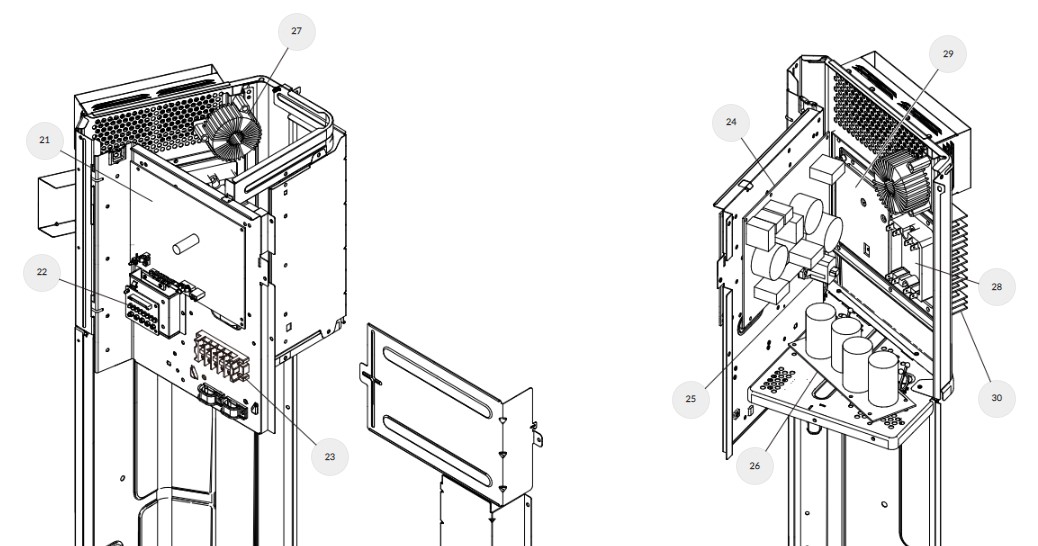 27
21
22
23
29
24
28
25
30
26