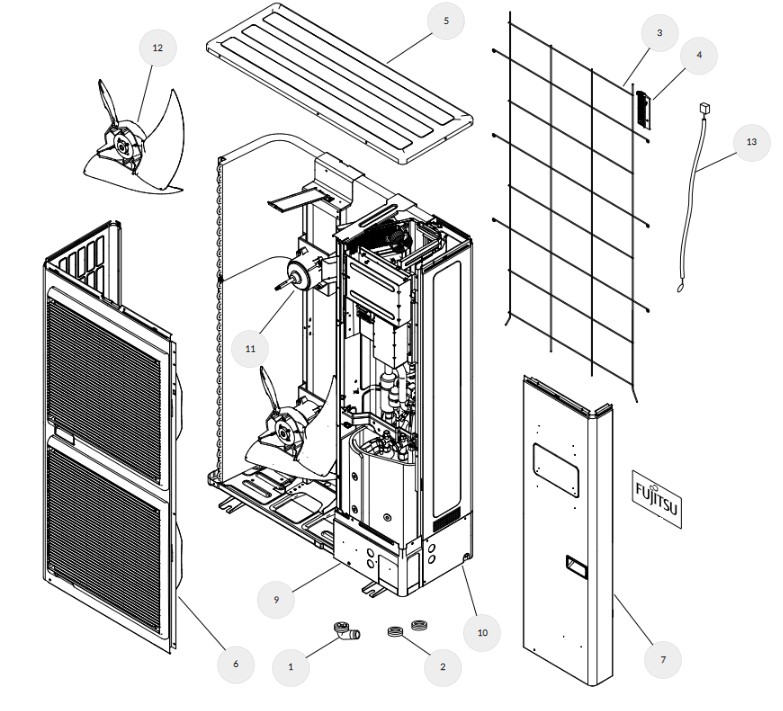 12
5
3
4
13
11
FUJITSU
9
10
6
1
2
7