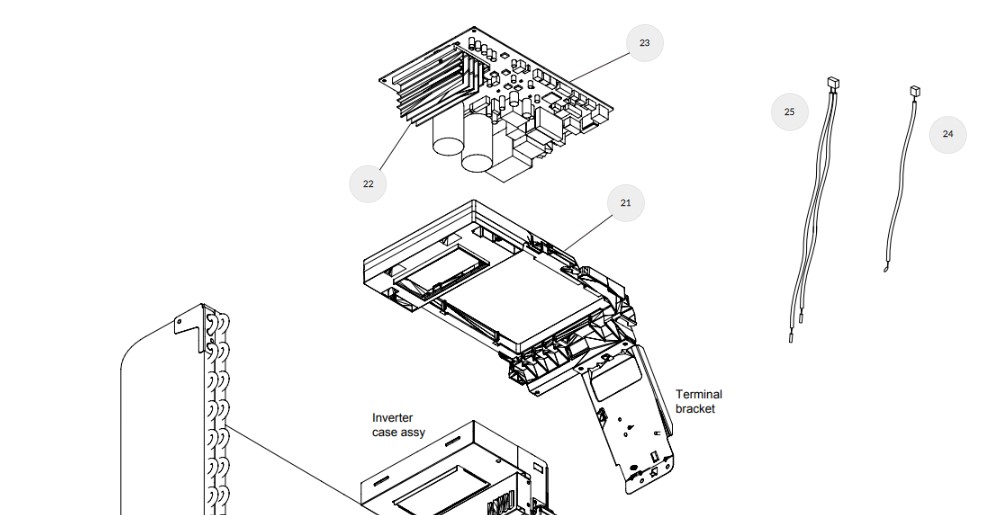 23

25

24

22

21

Terminal bracket

Inverter case assy