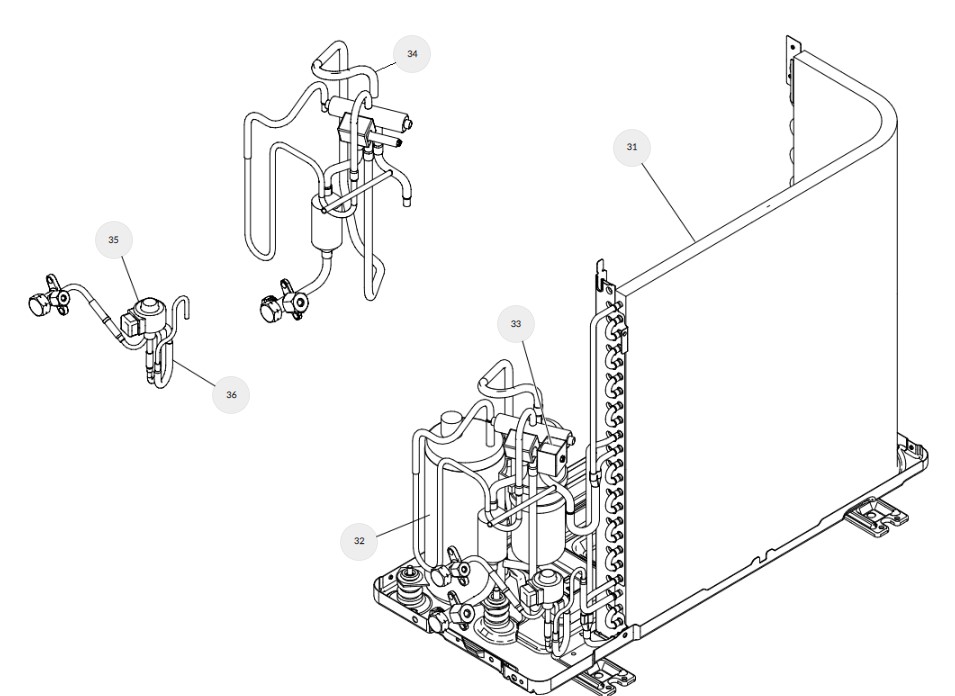 34

31

35

33

36

32