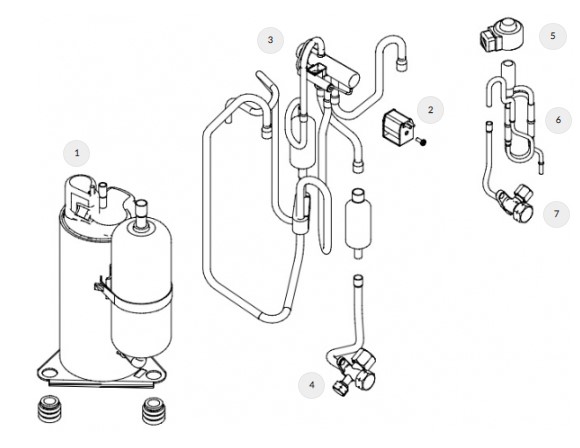 3
5
2
6
1
7
4