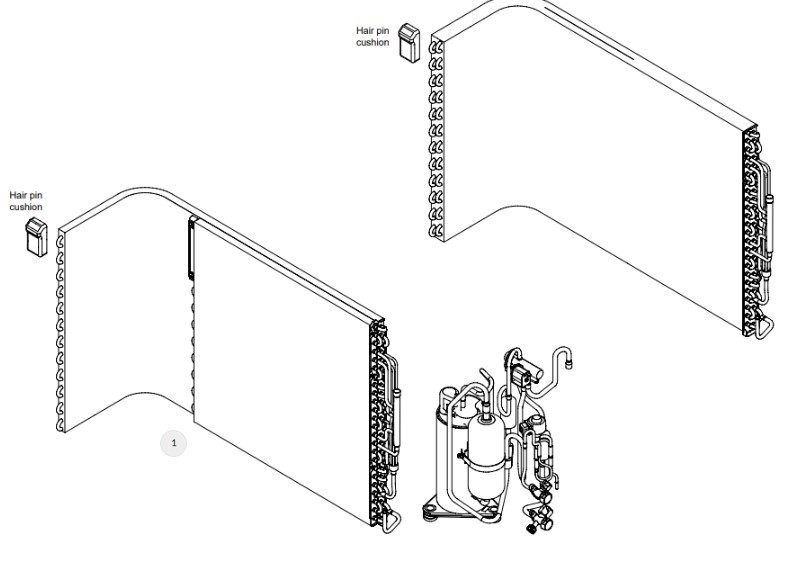 Hair pin cushion

Hair pin cushion

1