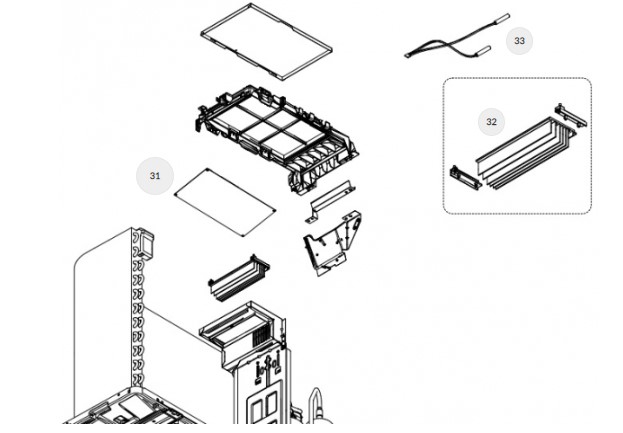 33

32

31