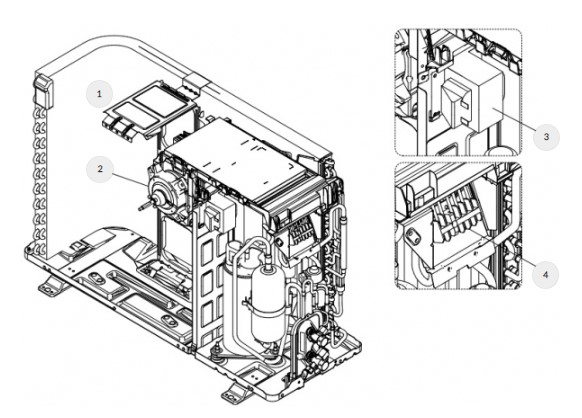 1
2
3
4