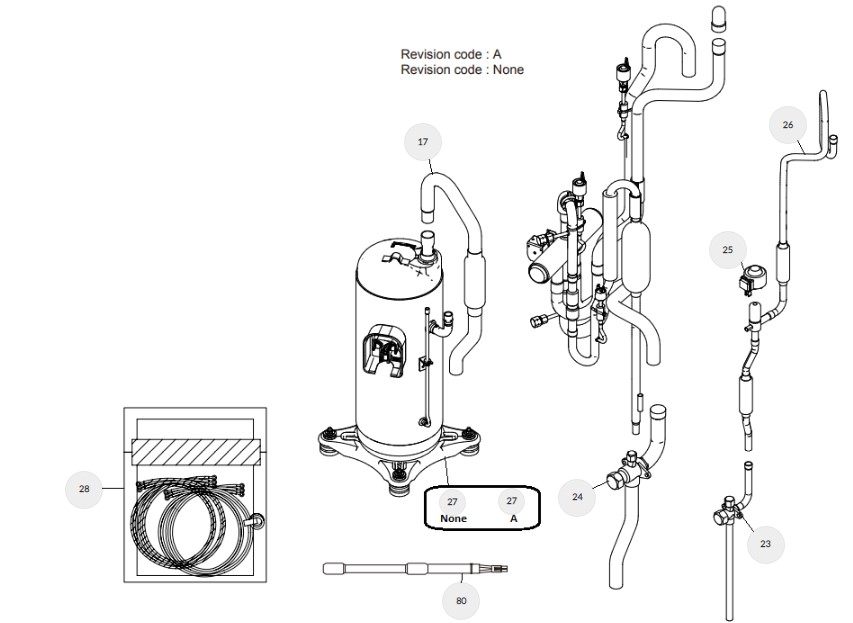 Revision code : A
Revision code : None

17

26

25

28

27
None

27
A

24

23

80