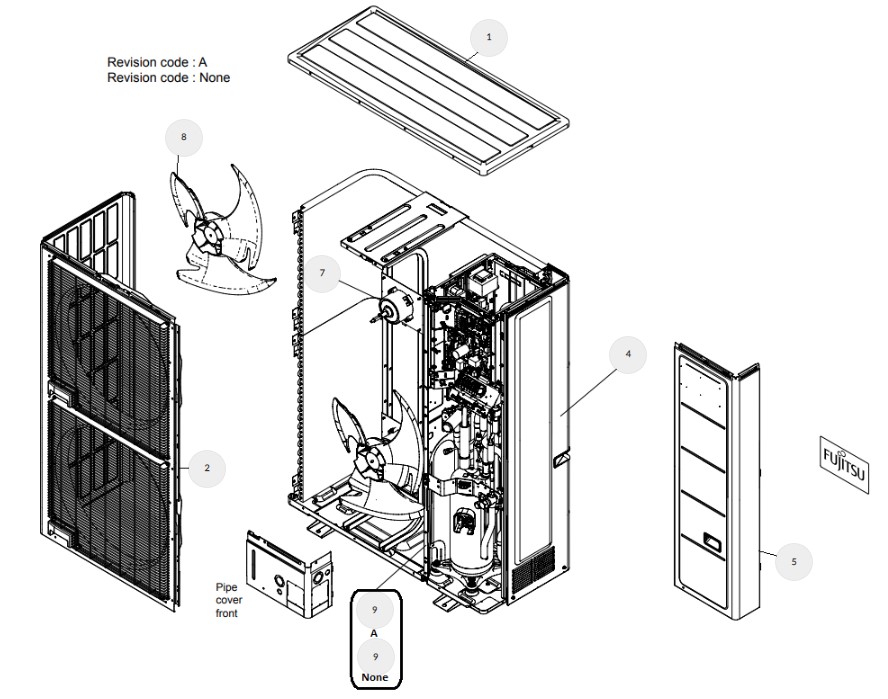 Revision code : A
Revision code : None

1

8

7

4

2

FUJITSU

5

Pipe cover front

9
A
9
None