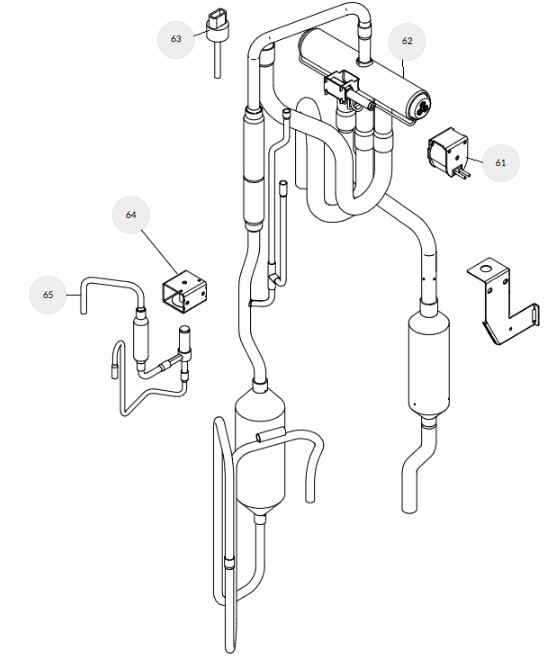 63

62

61

64

65