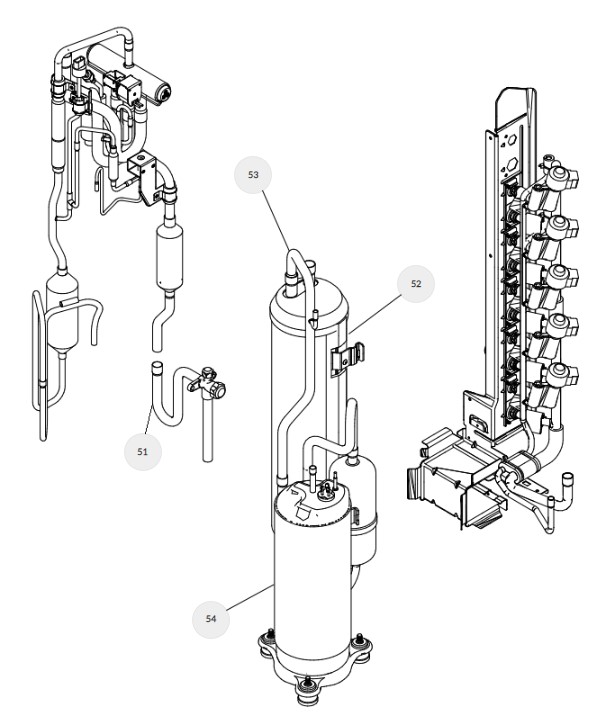 53

52

51

54