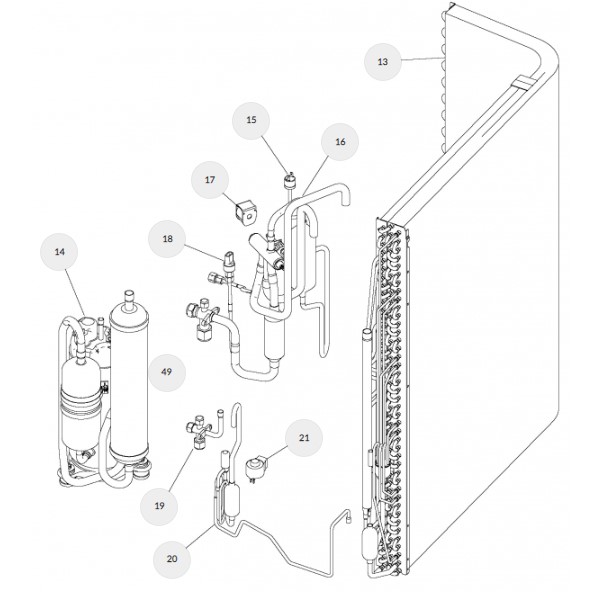 13
15
16
17
18
14
49
21
19
20