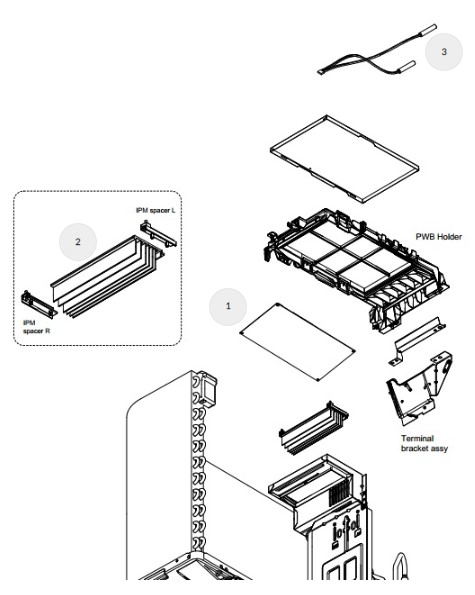 3

IPM spacer L

2

IPM spacer R

PWB Holder

1

Terminal bracket assy