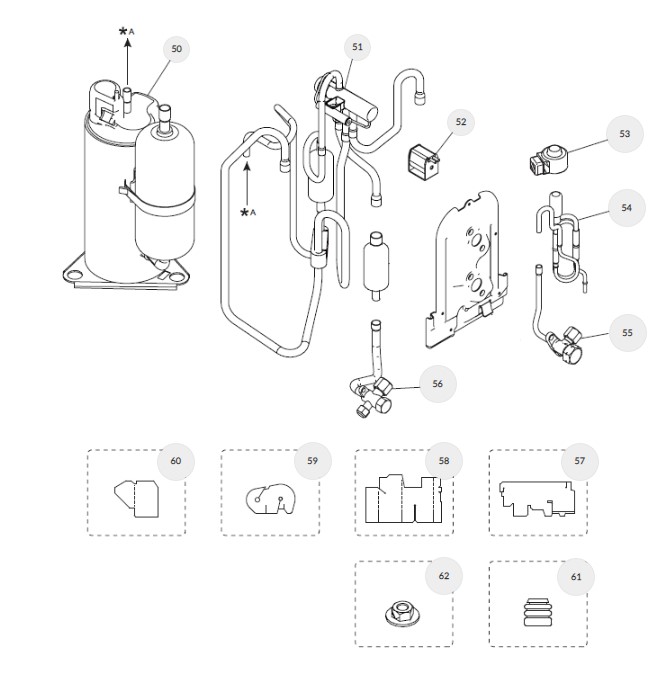 *A
50
51
52
53
*A
54
55
56
60
59
58
57
62
61