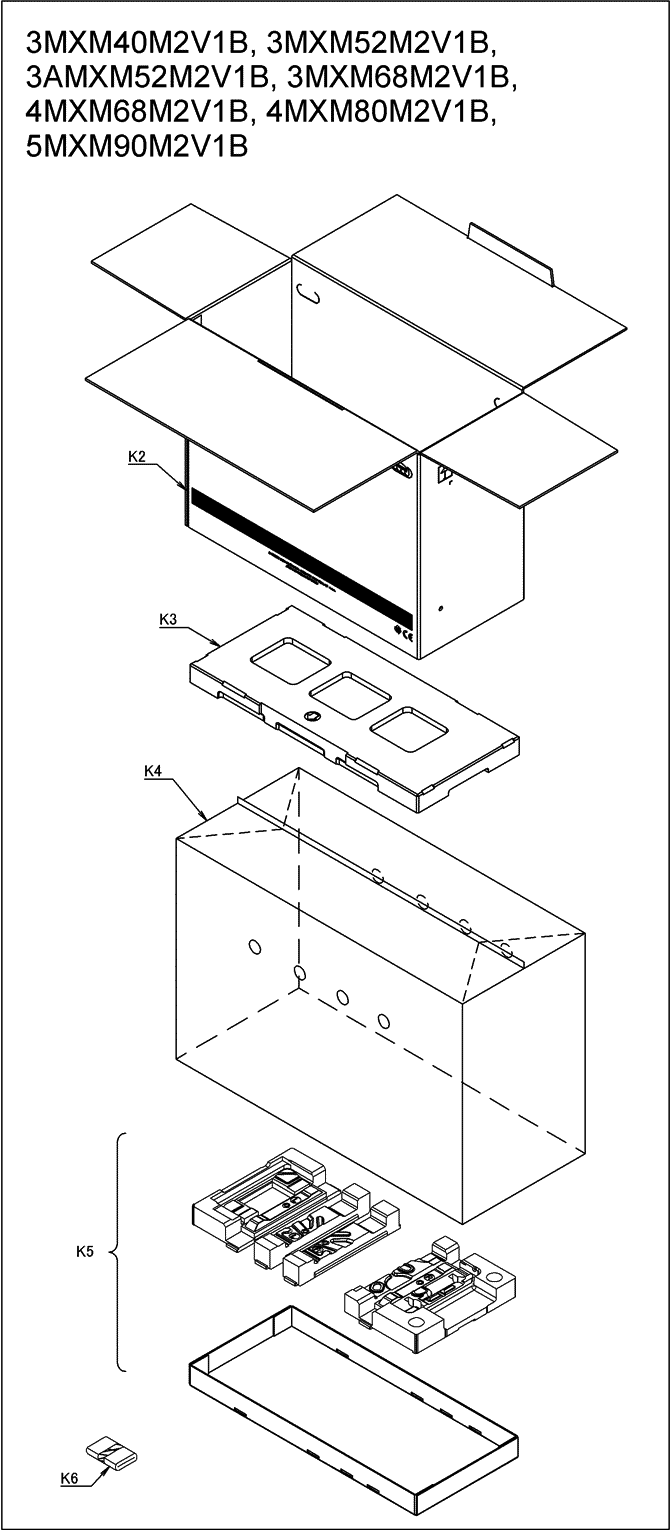 3MXM40M2V1B, 3MXM52M2V1B, 3AMXM52M2V1B, 3MXM68M2V1B, 4MXM68M2V1B, 4MXM80M2V1B, 5MXM90M2V1B

K2

K3

K4

K5

K6