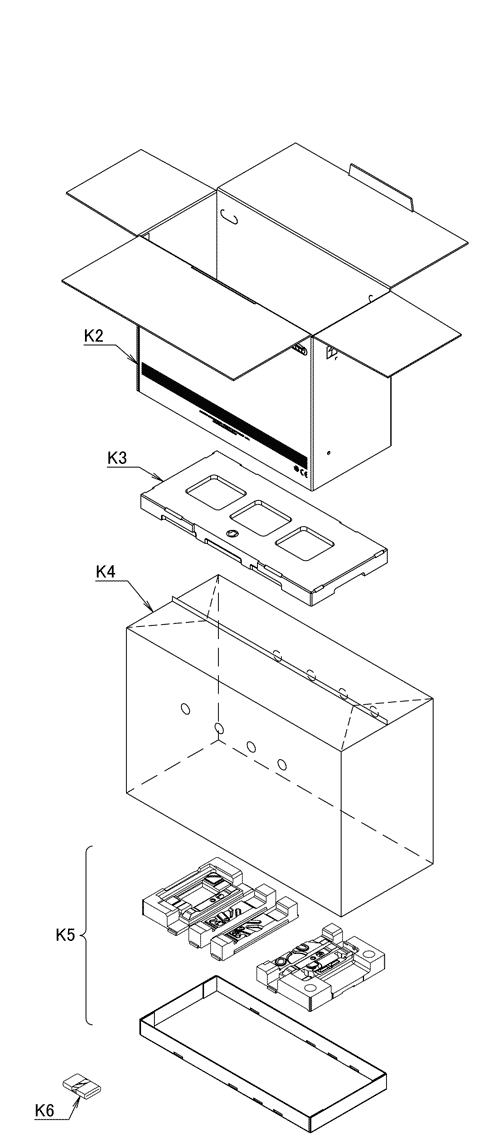 K2

K3

K4

K5

K6