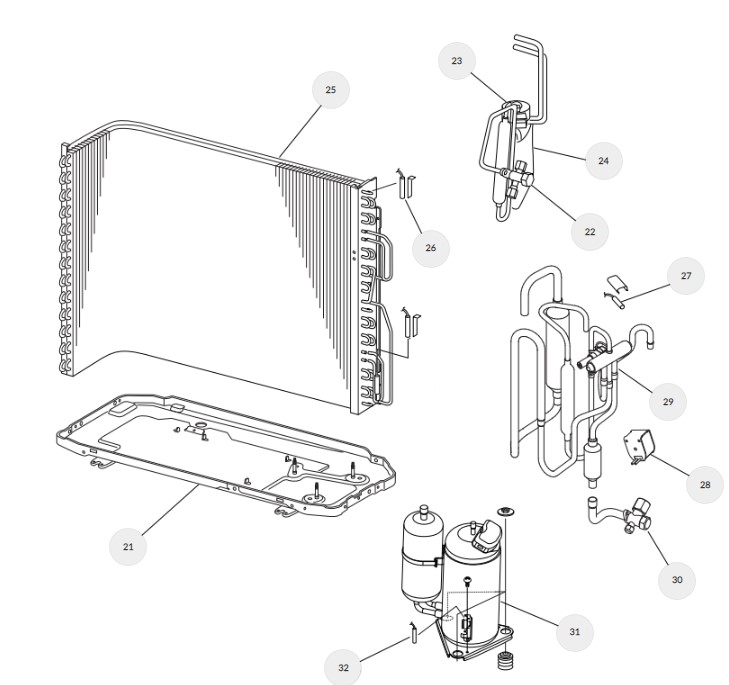 23

25

24

22

26

27

29

28

21

30

31

32