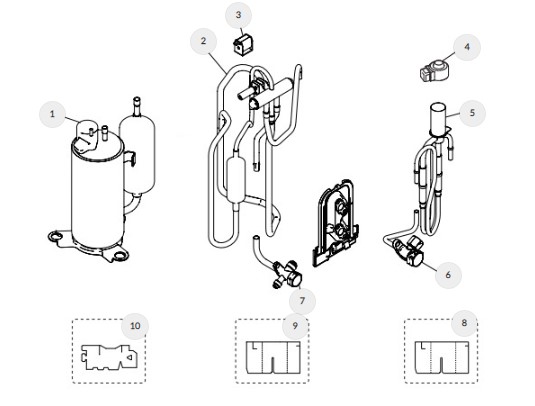 3
2
4
1
5
6
7
10
9
8