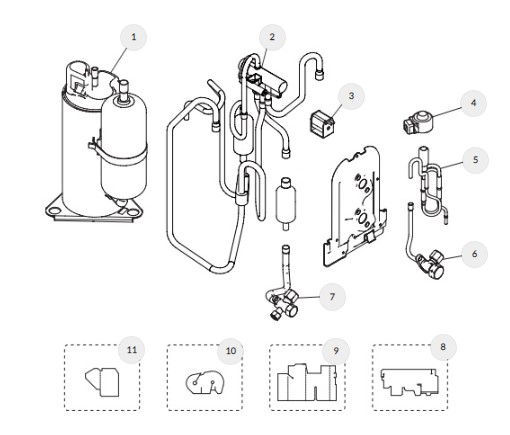 1
2
3
4
5
6
7
11
10
9
8