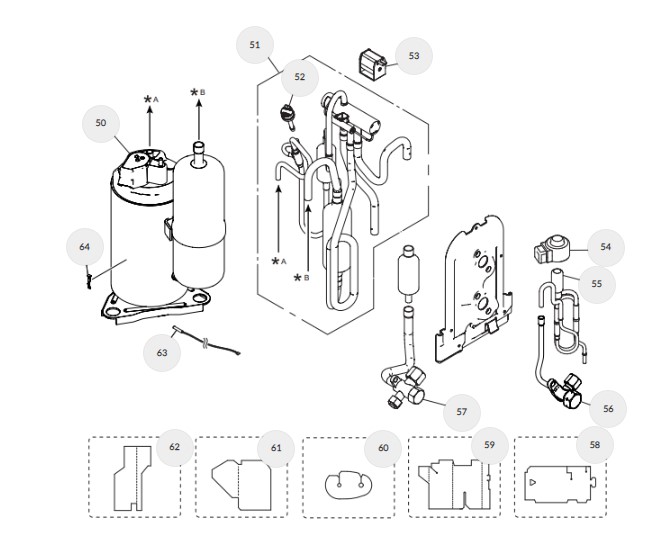 51
53
52
*A
*B
50
64
*A
*B
54
55
63
57
56
62
61
60
59
58