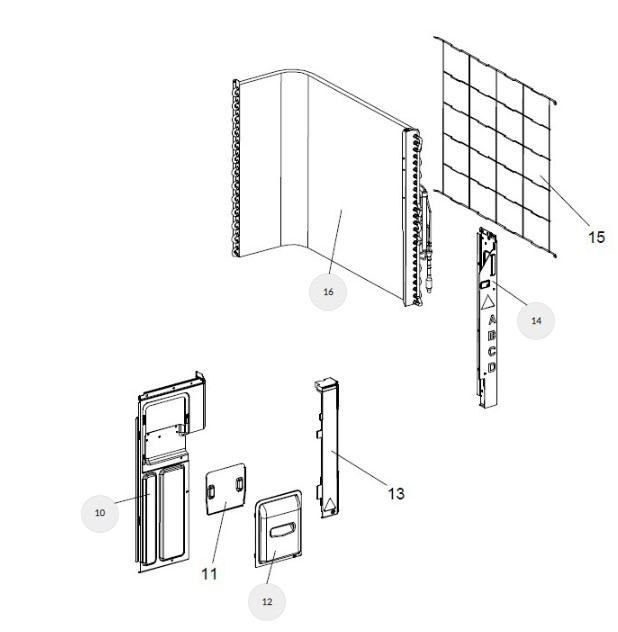 15
16
14
A
B
C
D
13
10
11
12