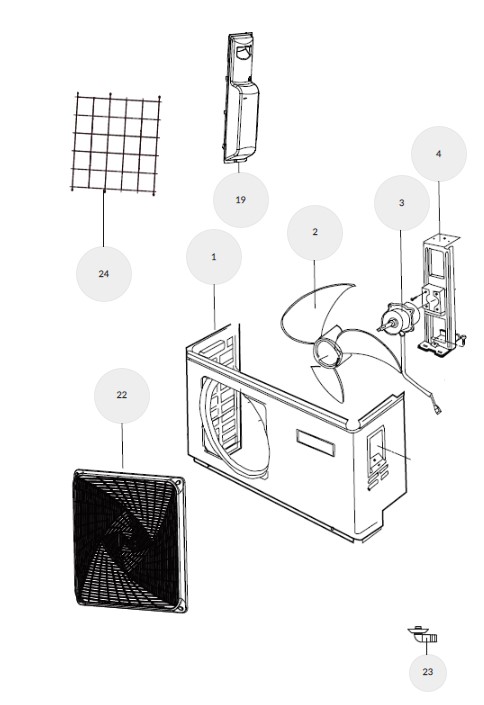 24

19

4

3

2

1

22

23