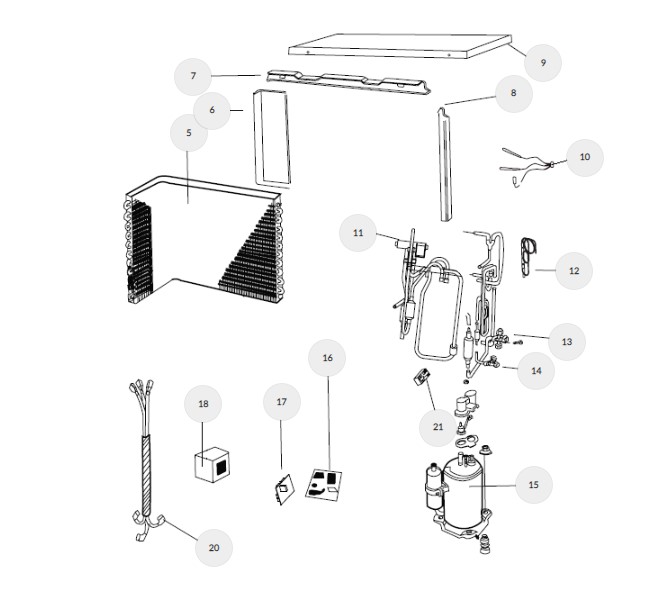 9
7
8
6
5
10
11
12
13
14
16
18
17
21
15
20