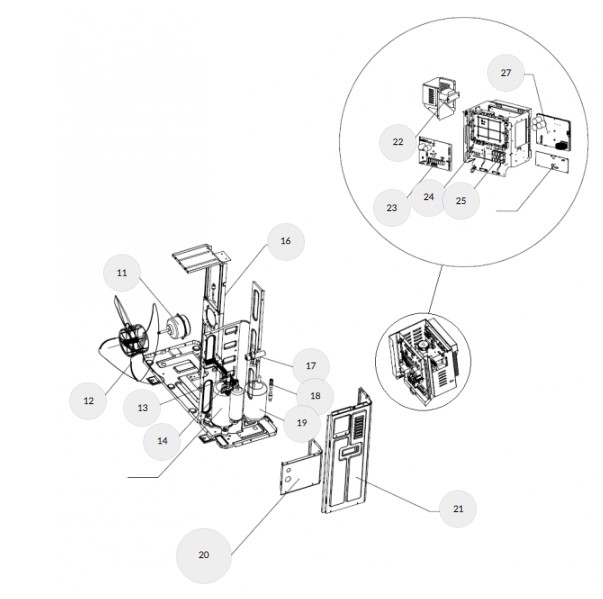 27
22
23
24
25
16
11
17
18
12
13
19
14
21
20