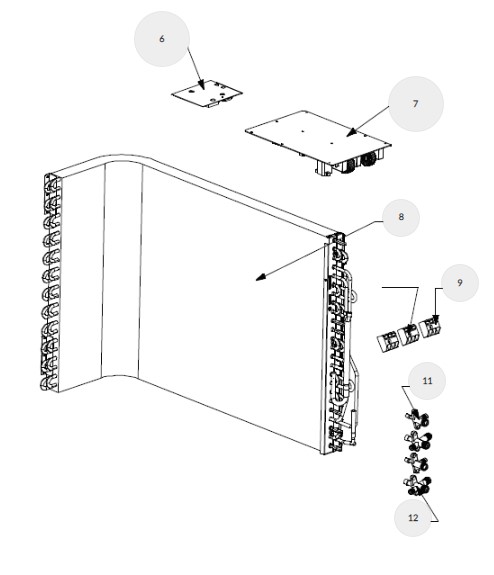 6

7

8

9

11

12