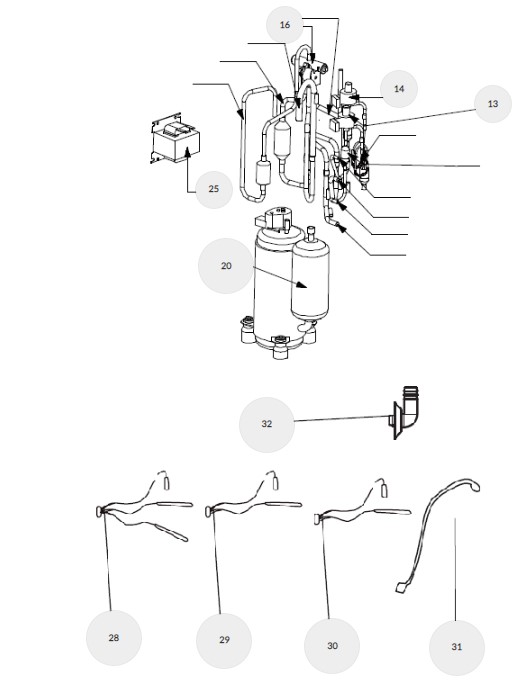 16
14
13
25
20
32
28
29
30
31