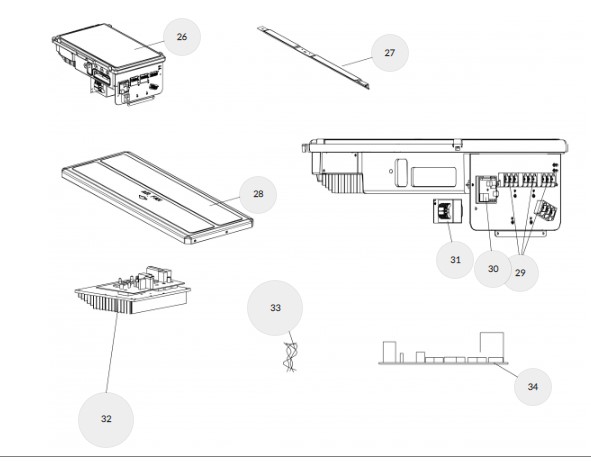 26
27
28
31
30
29
32
33
34