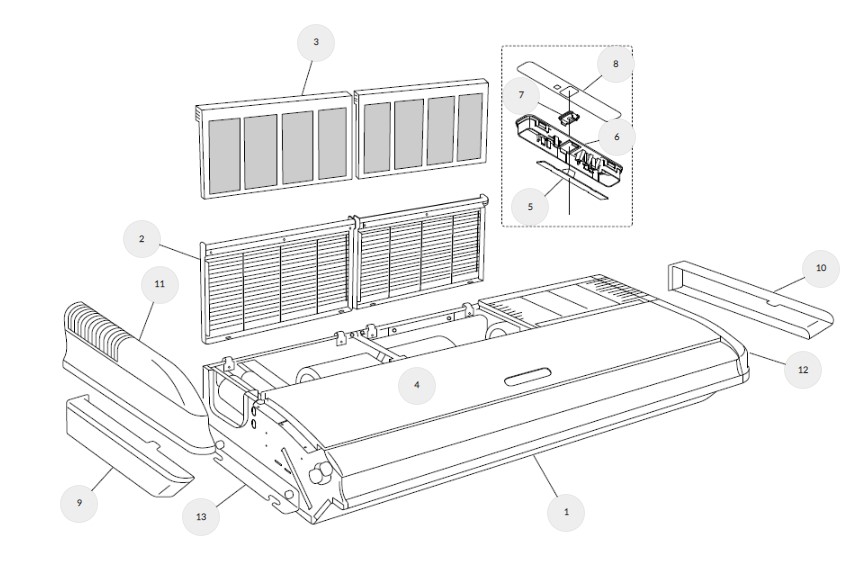 3
8
7
6
5
2
11
10
4
12
9
13
1