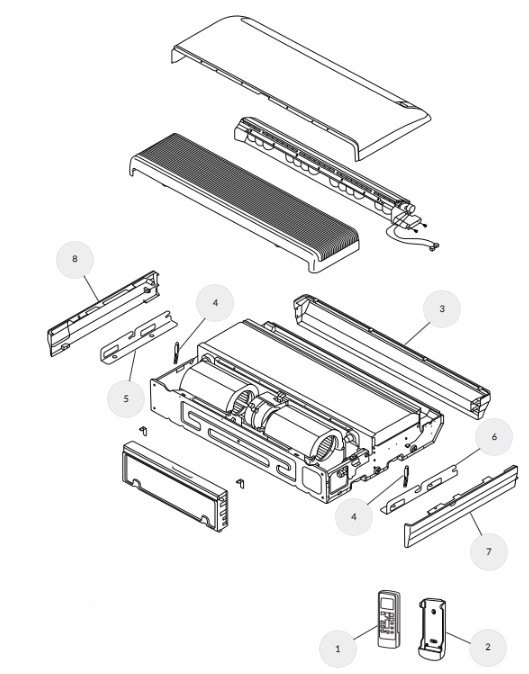 8
4
3
5
6
4
7
1
2