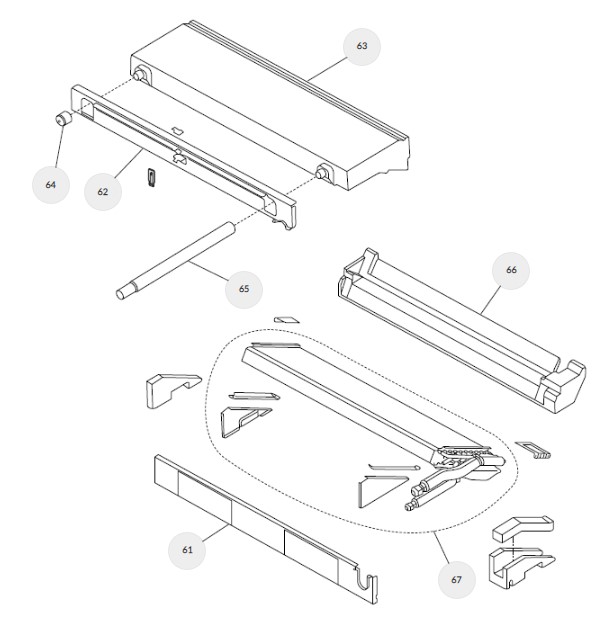 63
64
62
65
66
61
67