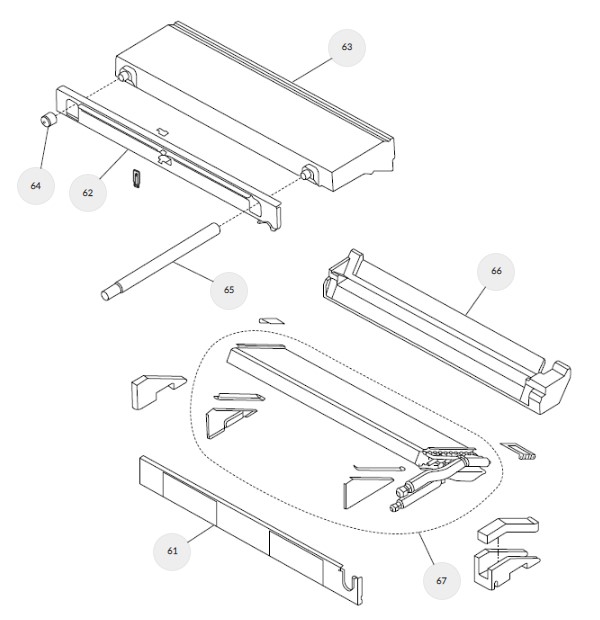 63
64
62
65
66
61
67