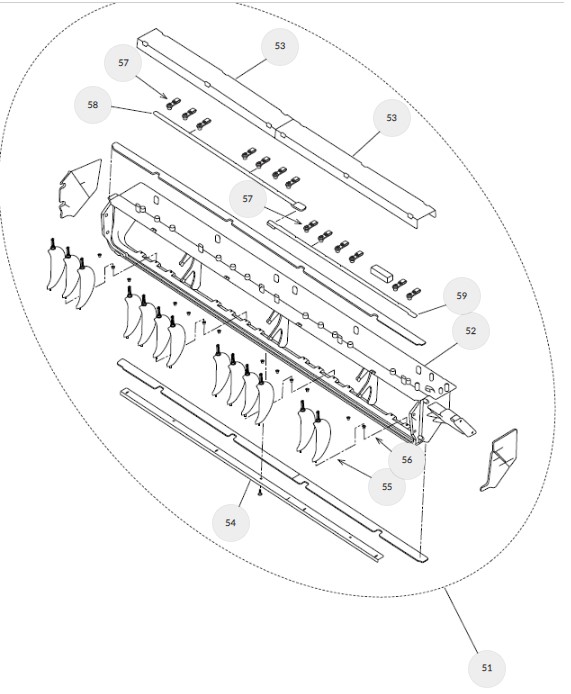 53
57
58
53
57
59
52
56
55
54
51