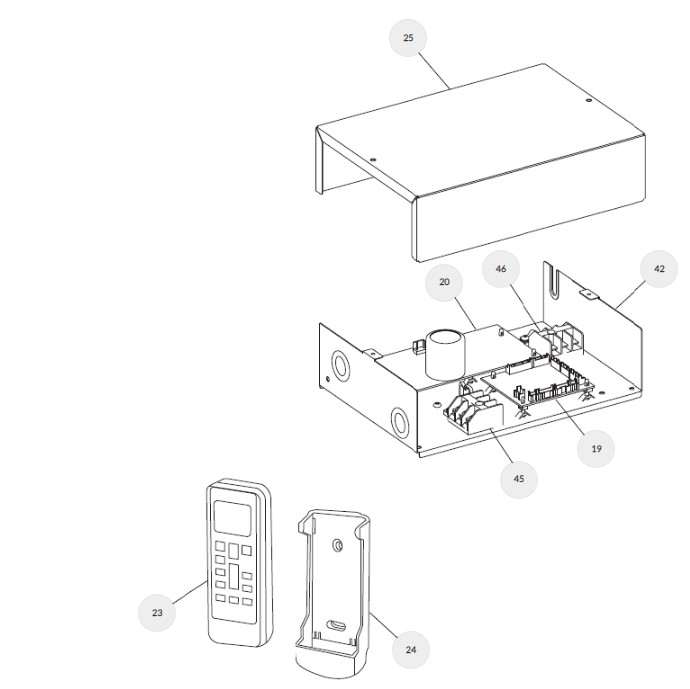 25

20

46

42

19

45

23

24