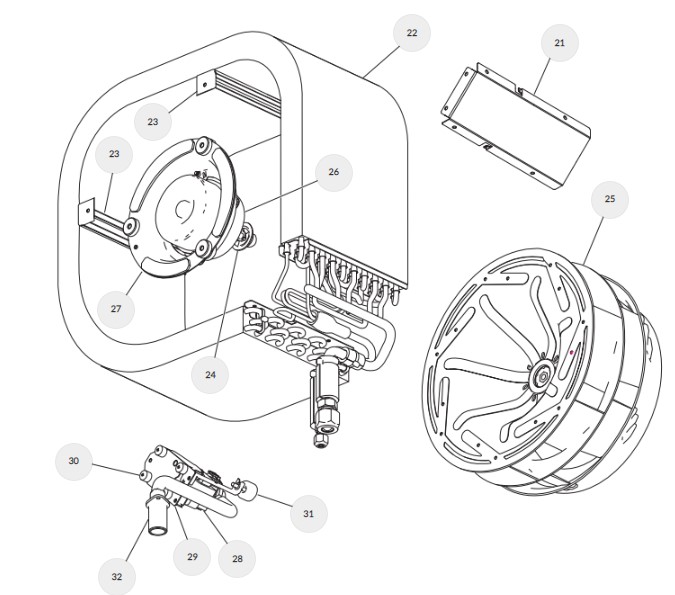 22
21
23
23
26
25
27
24
30
31
29
28
32