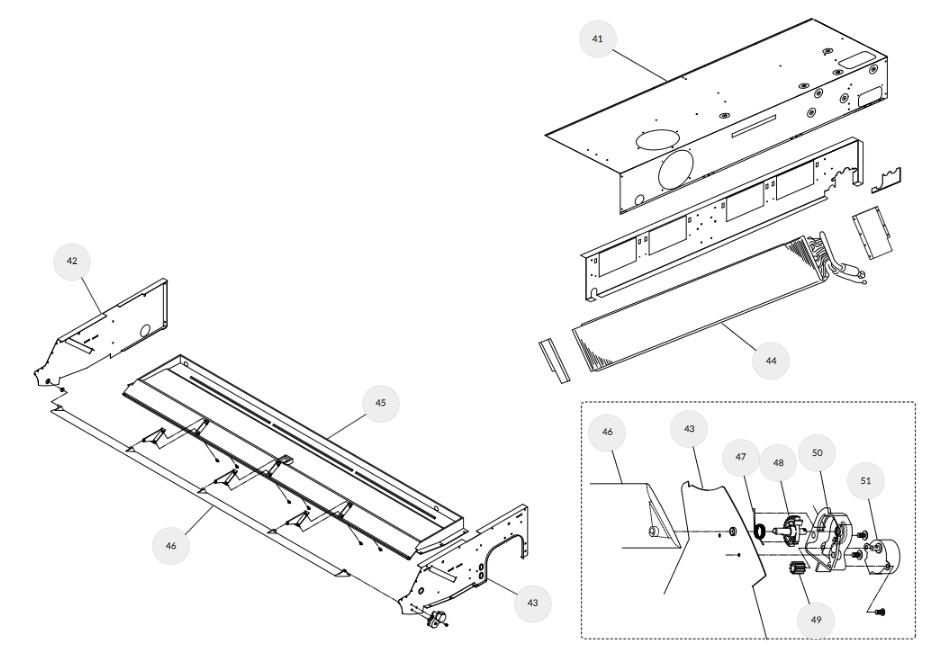 41
42
44
45
46
43
46
43
47
48
50
51
49