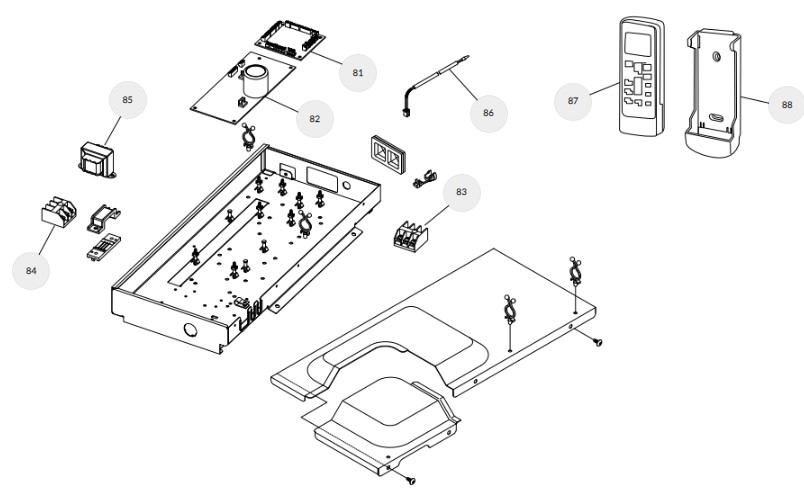 81
85
82
86
87
88
83
84