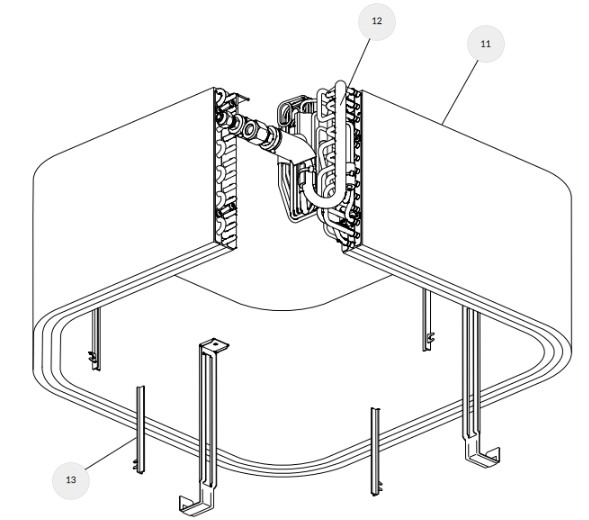 12

11

13